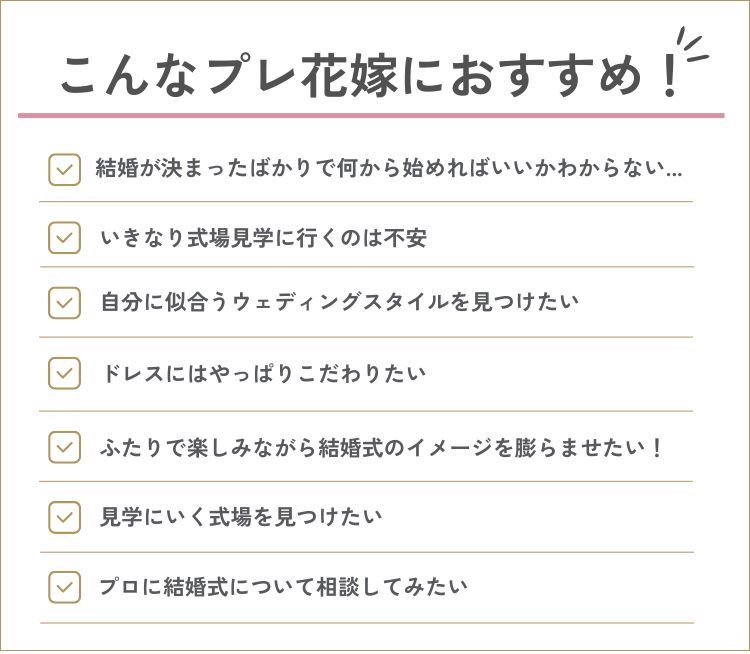 こんなプレ花嫁におすすめ！

☑ 結婚が決まったばかりで何から始めればいいかわからない…

☑ いきなり式場見学に行くのは不安

☑ 自分に似合うウェディングスタイルを見つけたい

☑ ドレスにはやっぱりこだわりたい

☑ ふたりで楽しみながら結婚式のイメージを膨らませたい！

☑ 見学にいく式場を見つけたい

☑ プロに結婚式について相談してみたい